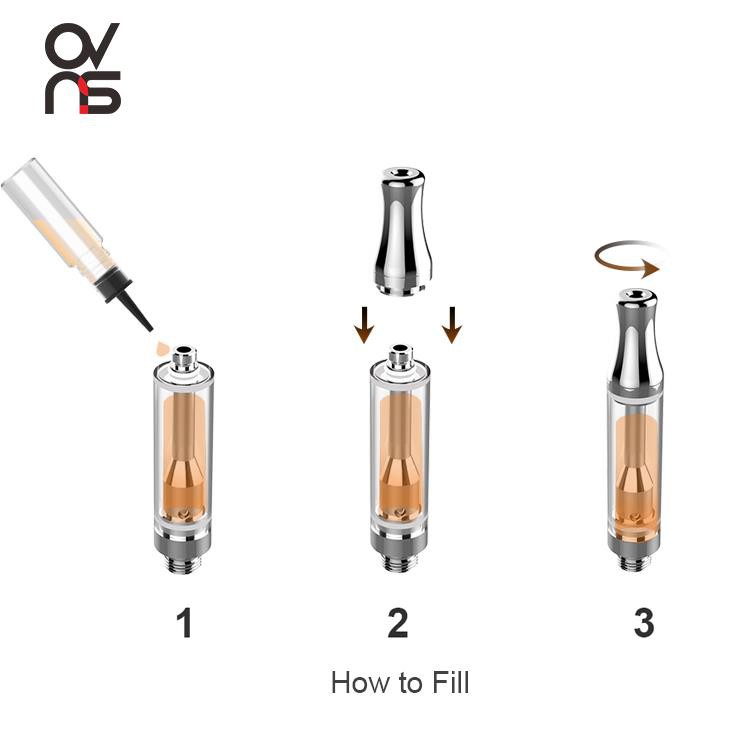 OVNS

1

2

3

How to Fill